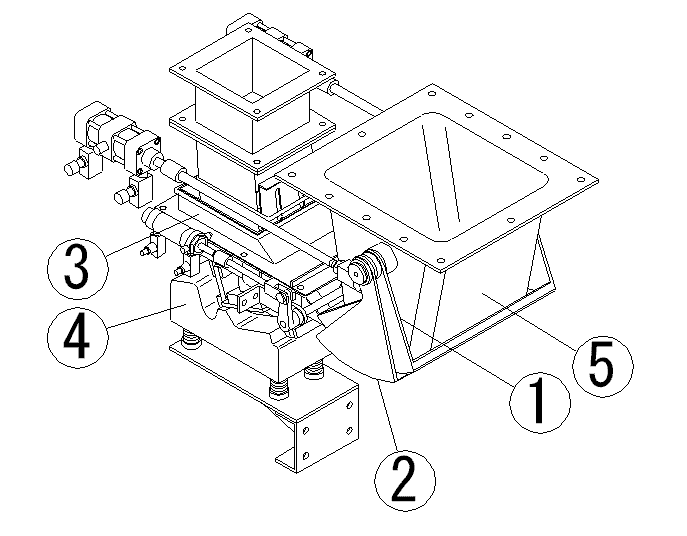 3
4
5
1
2